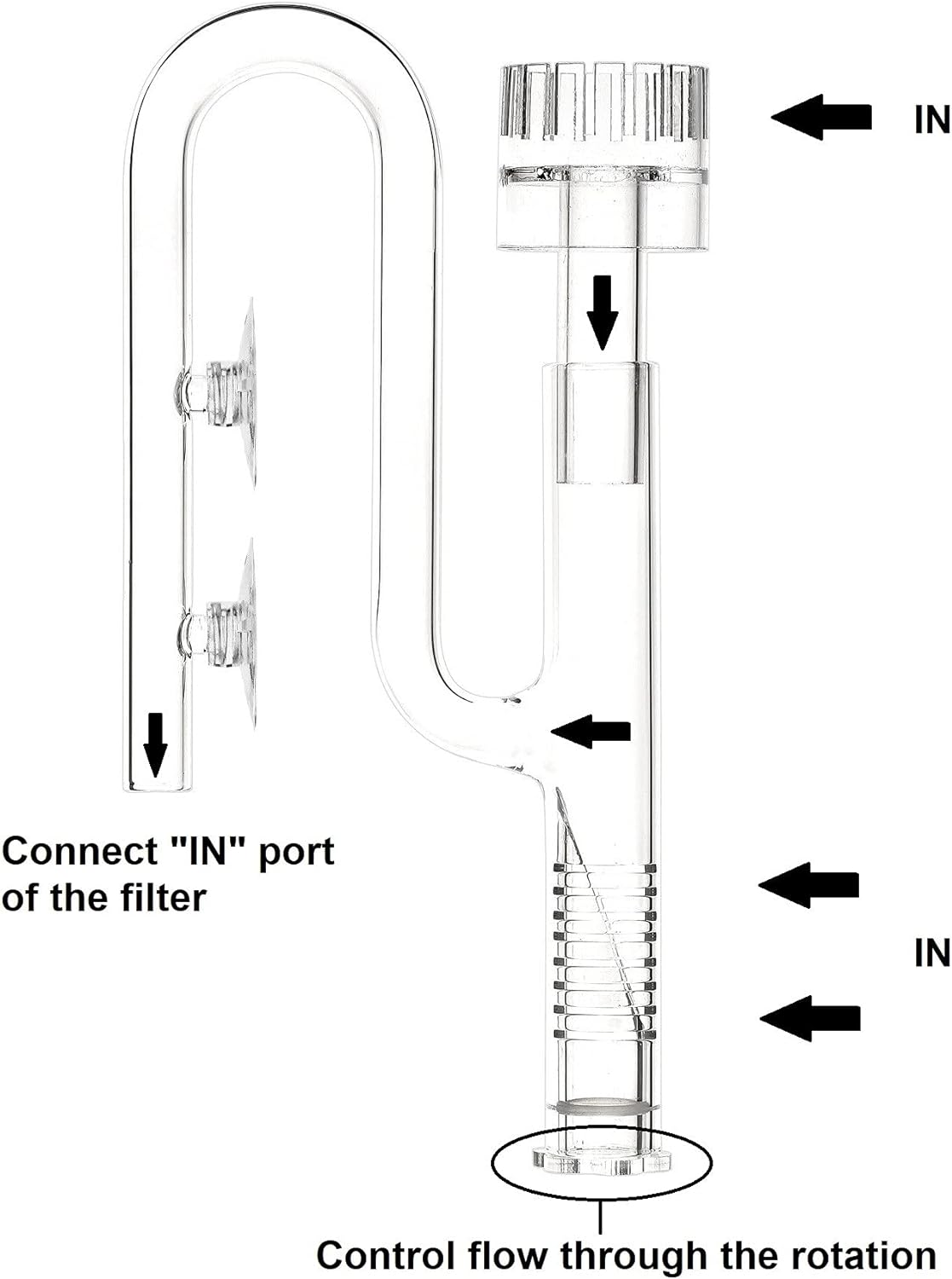 IN

Connect "IN" port of the filter

IN

Control flow through the rotation